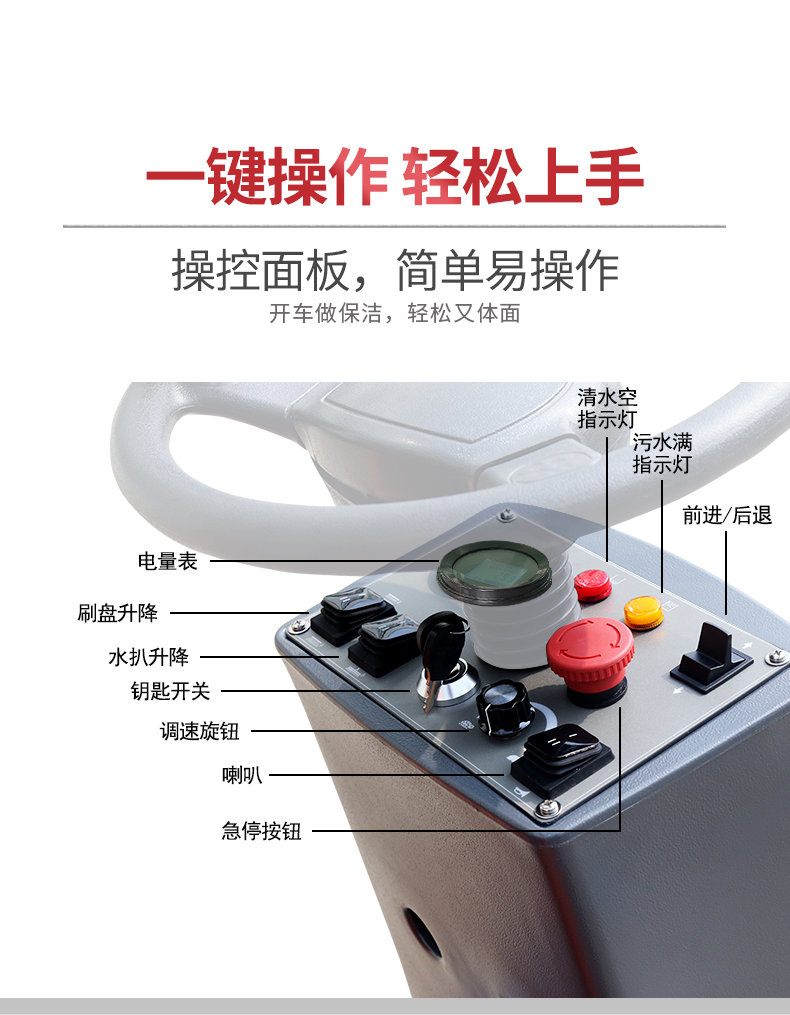 一键操作 轻松上手

操控面板，简单易操作
开车做保洁，轻松又体面

清水空指示灯
污水满指示灯
前进/后退
电量表
刷盘升降
水扒升降
钥匙开关
调速旋钮
喇叭
急停按钮